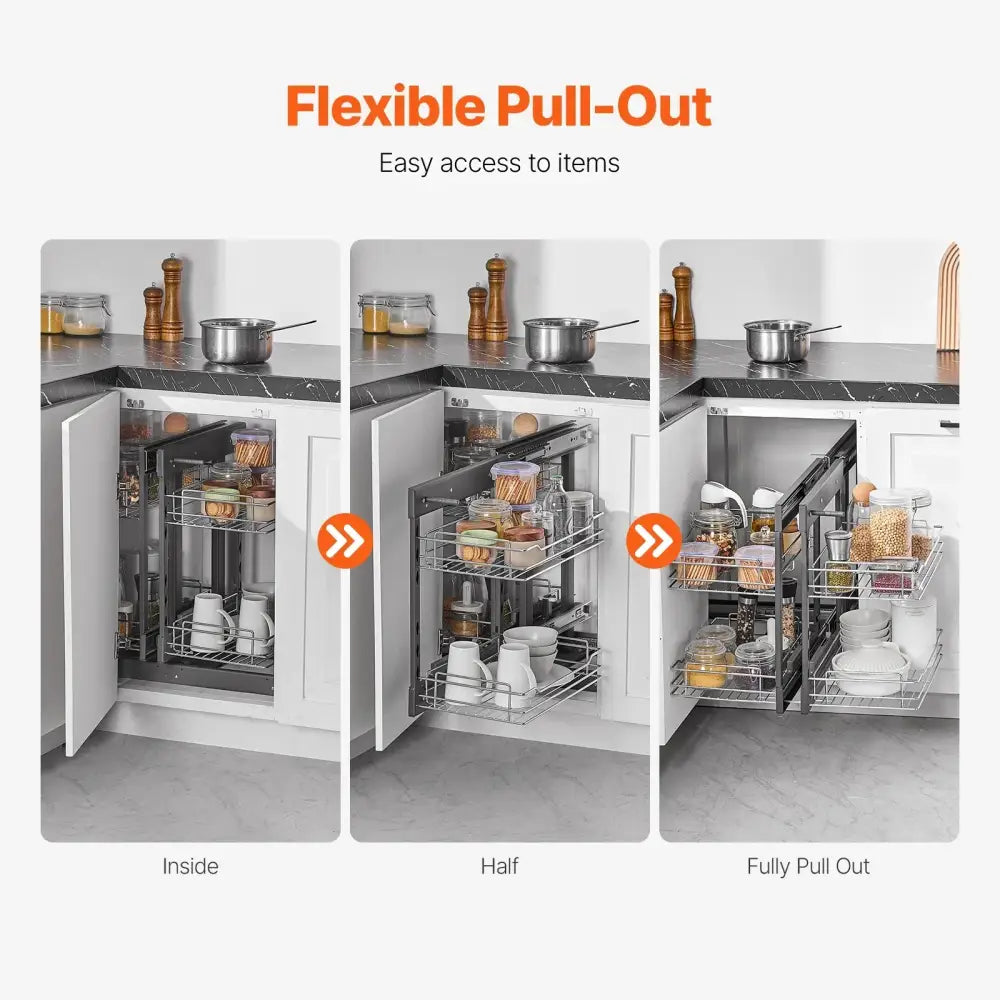 Flexible Pull-Out
Easy access to items

Inside

Half

Fully Pull Out