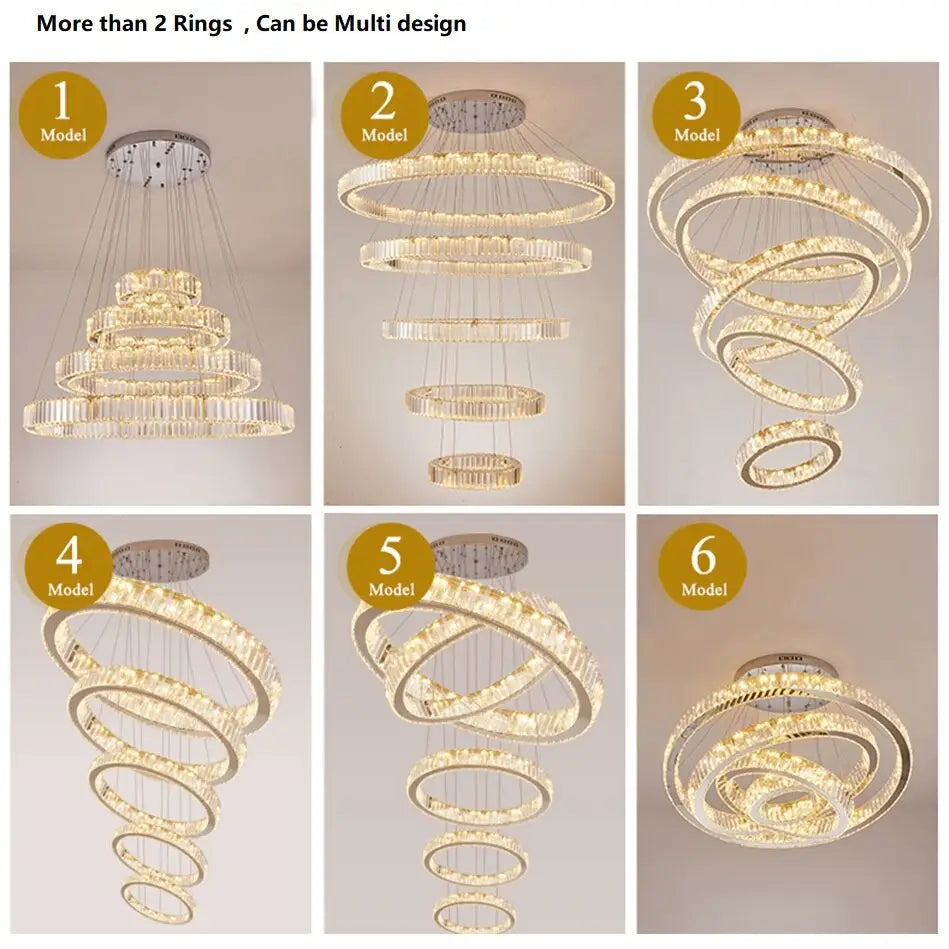 More than 2 Rings , Can be Multi design

1
Model

2
Model

3
Model

4
Model

5
Model

6
Model