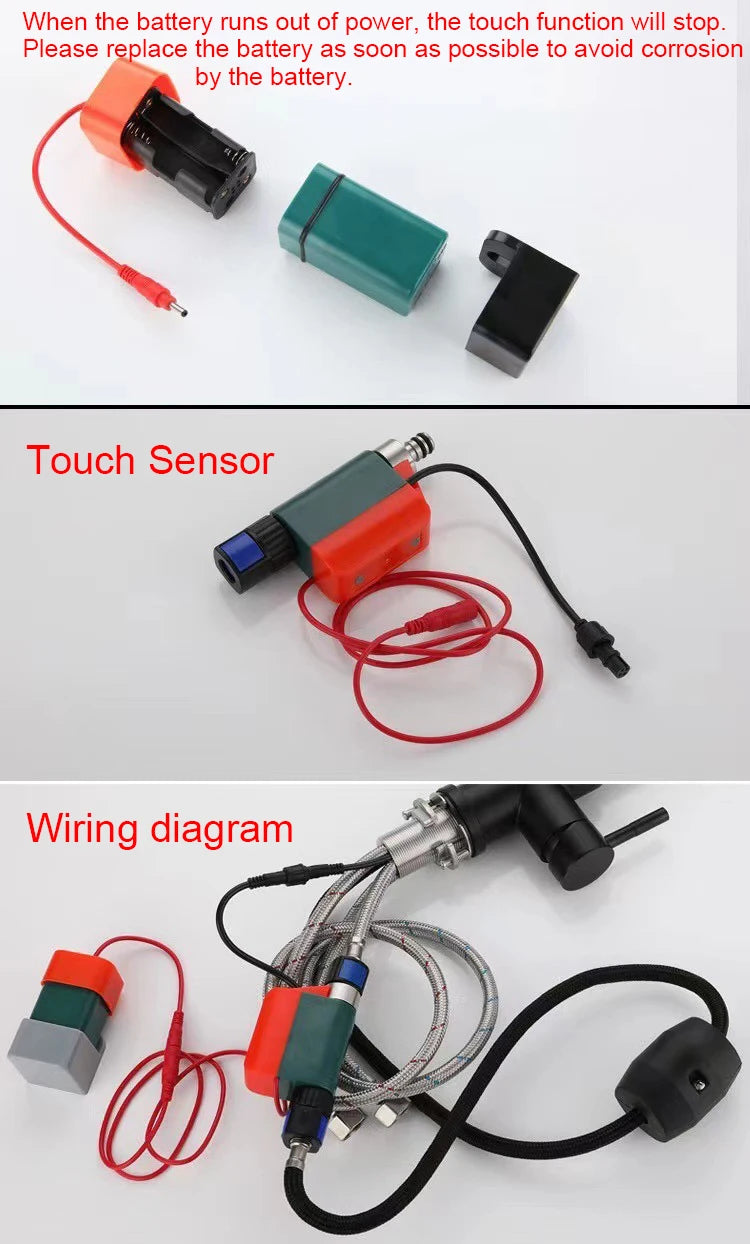 When the battery runs out of power, the touch function will stop. Please replace the battery as soon as possible to avoid corrosion by the battery.

Touch Sensor

Wiring diagram